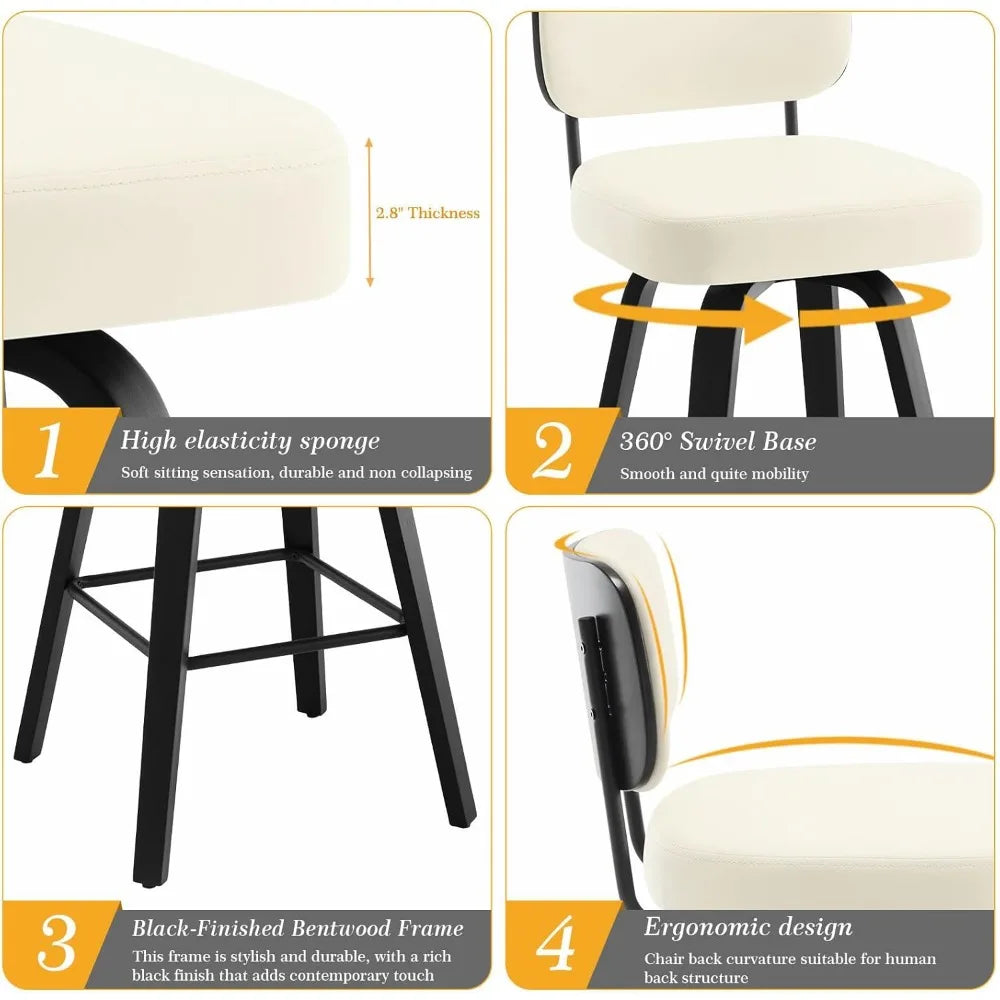 2.8" Thickness

1 High elasticity sponge
Soft sitting sensation, durable and non collapsing

2 360° Swivel Base
Smooth and quite mobility

3 Black-Finished Bentwood Frame
This frame is stylish and durable, with a rich black finish that adds contemporary touch

4 Ergonomic design
Chair back curvature suitable for human back structure