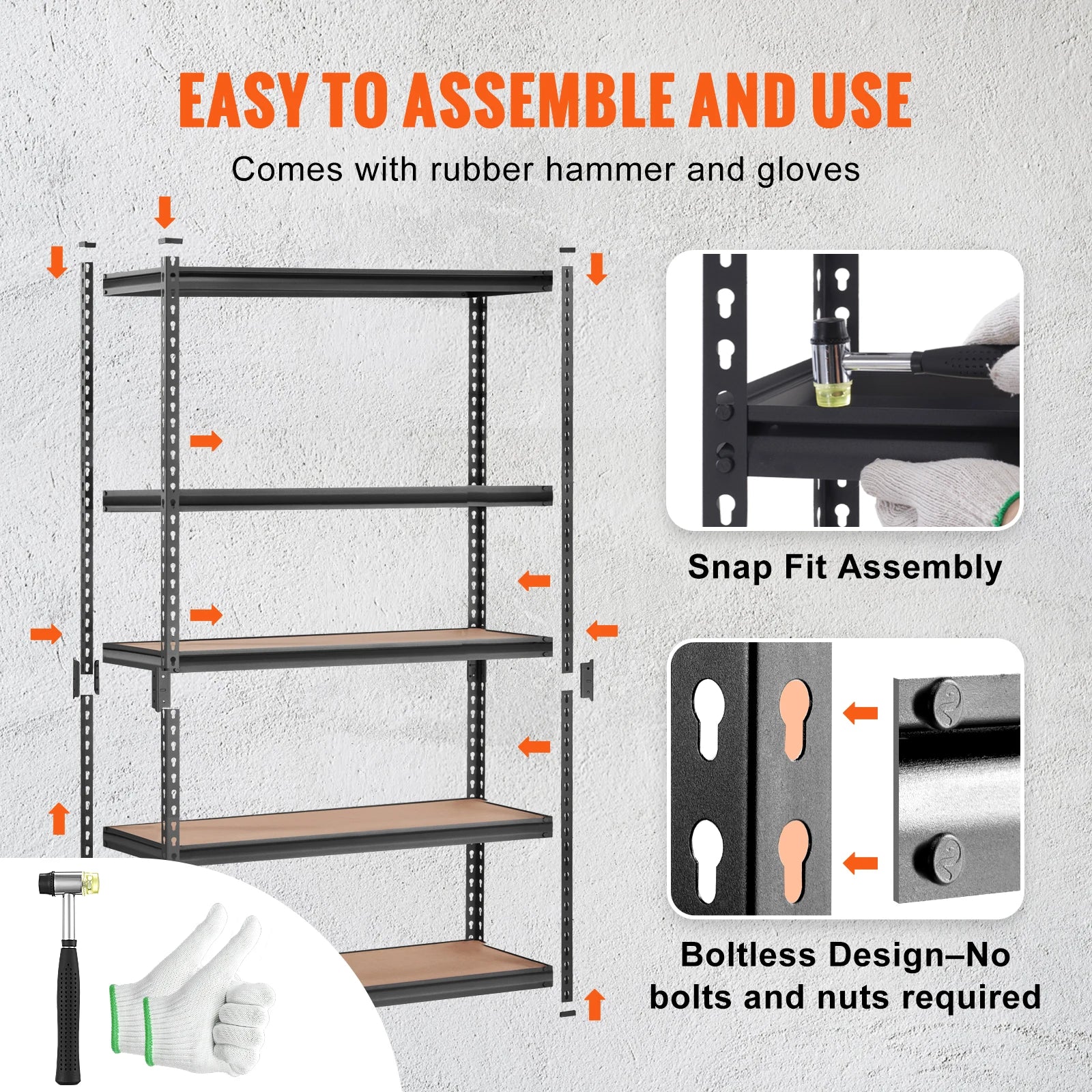 EASY TO ASSEMBLE AND USE

Comes with rubber hammer and gloves

Snap Fit Assembly

Boltless Design–No bolts and nuts required